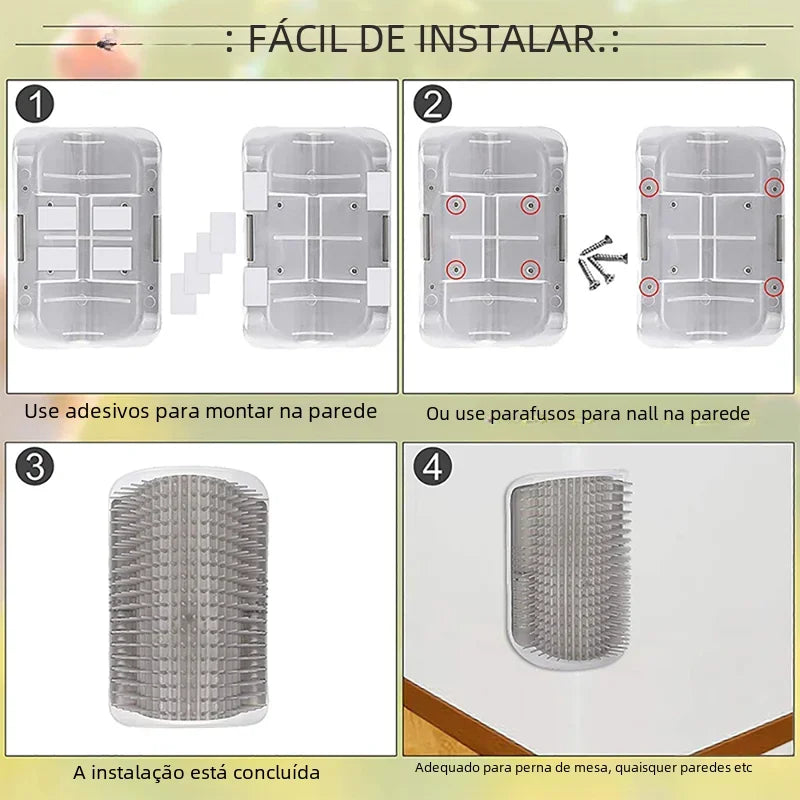 : FÁCIL DE INSTALAR.:

1

Use adesivos para montar na parede

2

Ou use parafusos para nall na parede

3

A instalação está concluída

4

Adequado para perna de mesa, quaisquer paredes etc